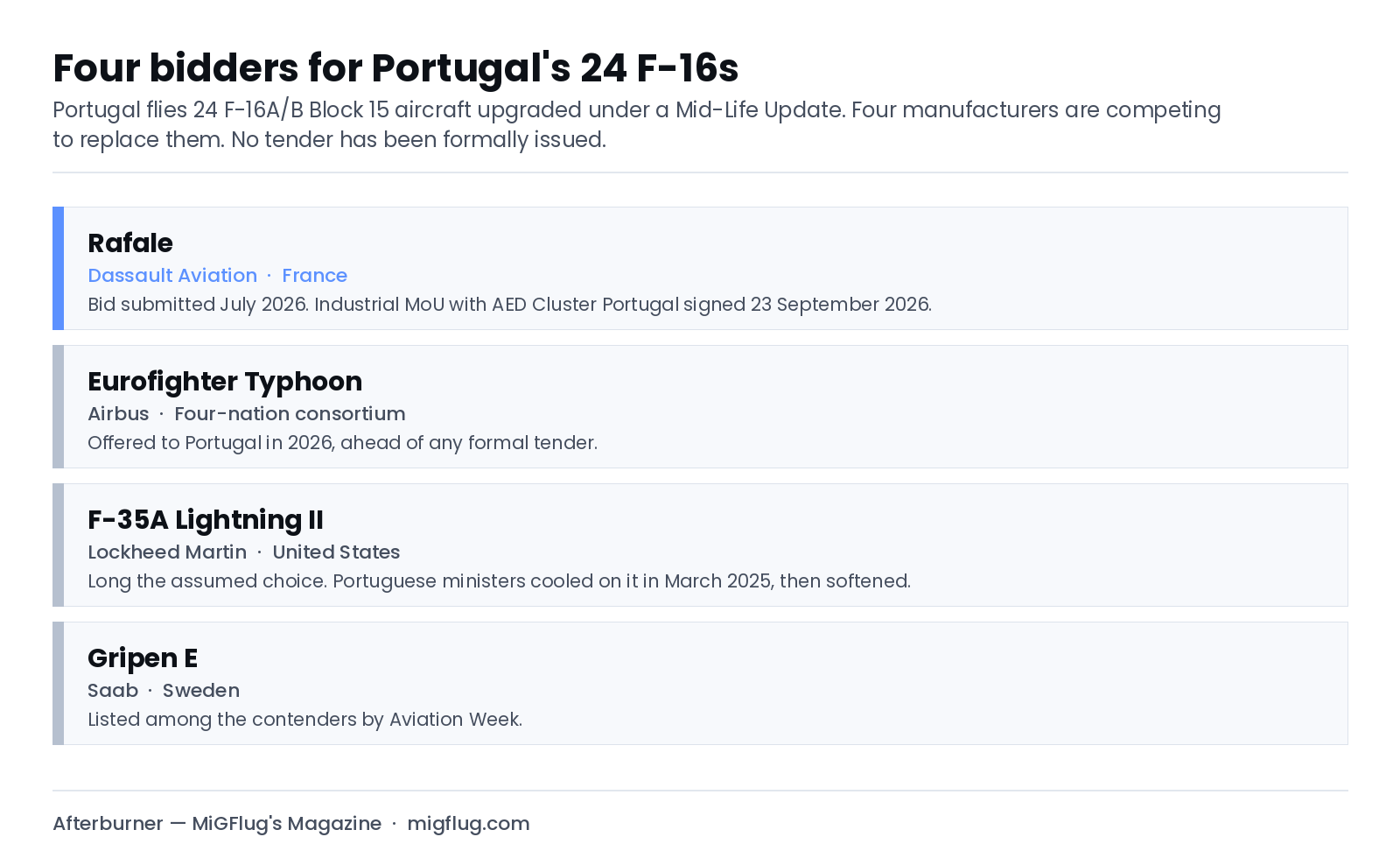 Four bidders for Portugal's 24 F-16s

Portugal flies 24 F-16A/B Block 15 aircraft upgraded under a Mid-Life Update. Four manufacturers are competing to replace them. No tender has been formally issued.

Rafale
Dassault Aviation · France
Bid submitted July 2026. Industrial MoU with AED Cluster Portugal signed 23 September 2026.

Eurofighter Typhoon
Airbus · Four-nation consortium
Offered to Portugal in 2026, ahead of any formal tender.

F-35A Lightning II
Lockheed Martin · United States
Long the assumed choice. Portuguese ministers cooled on it in March 2025, then softened.

Gripen E
Saab · Sweden
Listed among the contenders by Aviation Week.

Afterburner — MiGFlug's Magazine · migflug.com